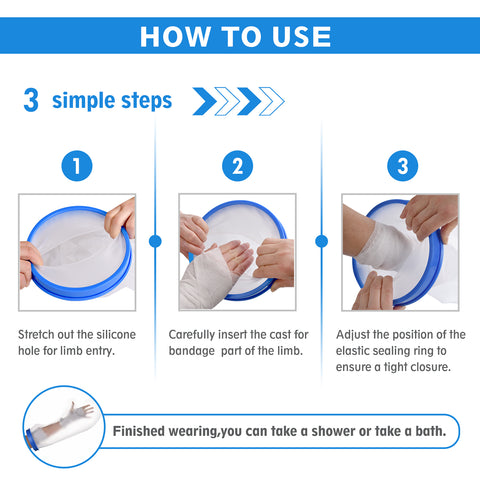 HOW TO USE

3 simple steps

1

Stretch out the silicone hole for limb entry.

2

Carefully insert the cast for bandage part of the limb.

3

Adjust the position of the elastic sealing ring to ensure a tight closure.

Finished wearing,you can take a shower or take a bath.